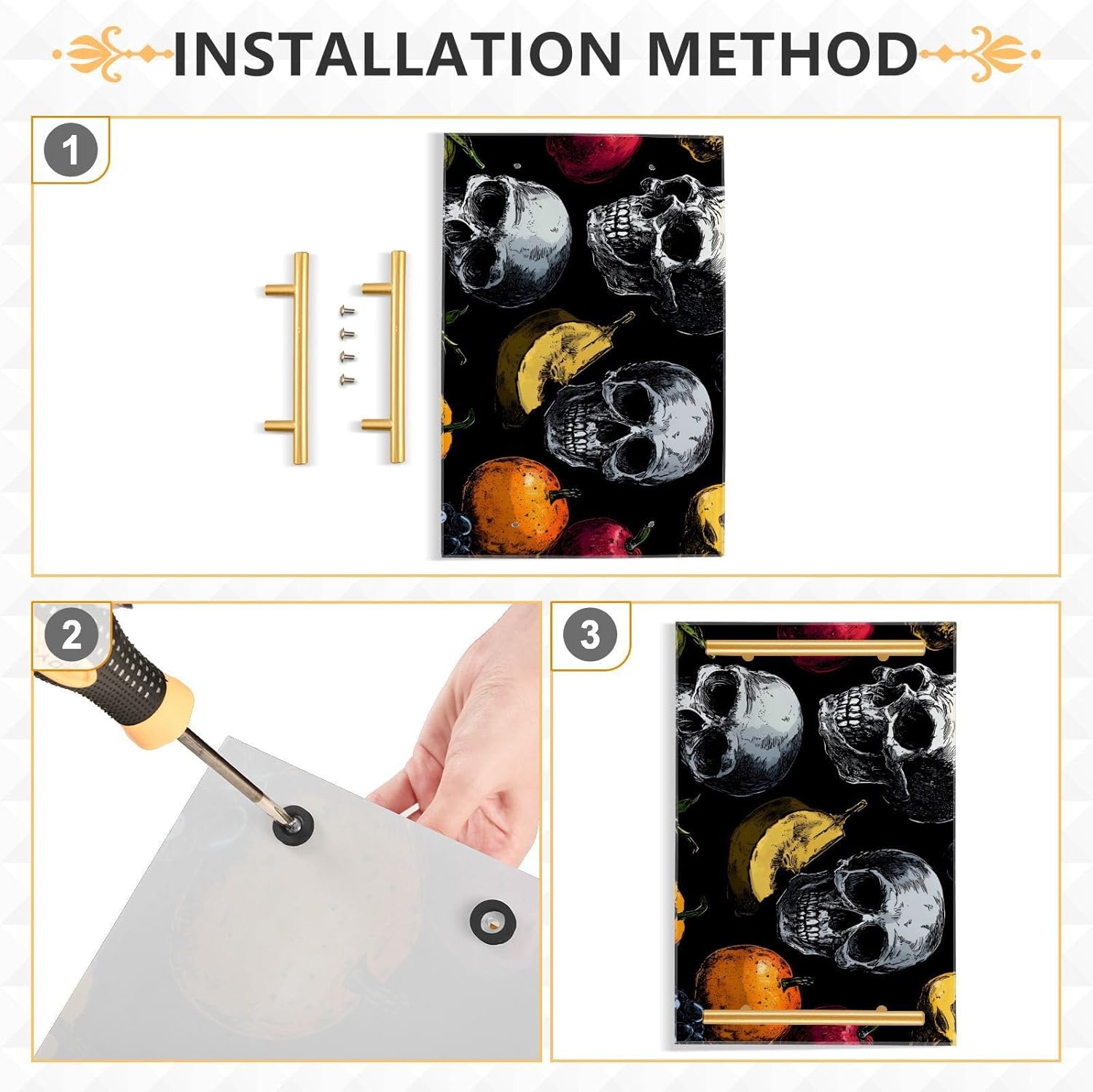 INSTALLATION METHOD

1

2

3