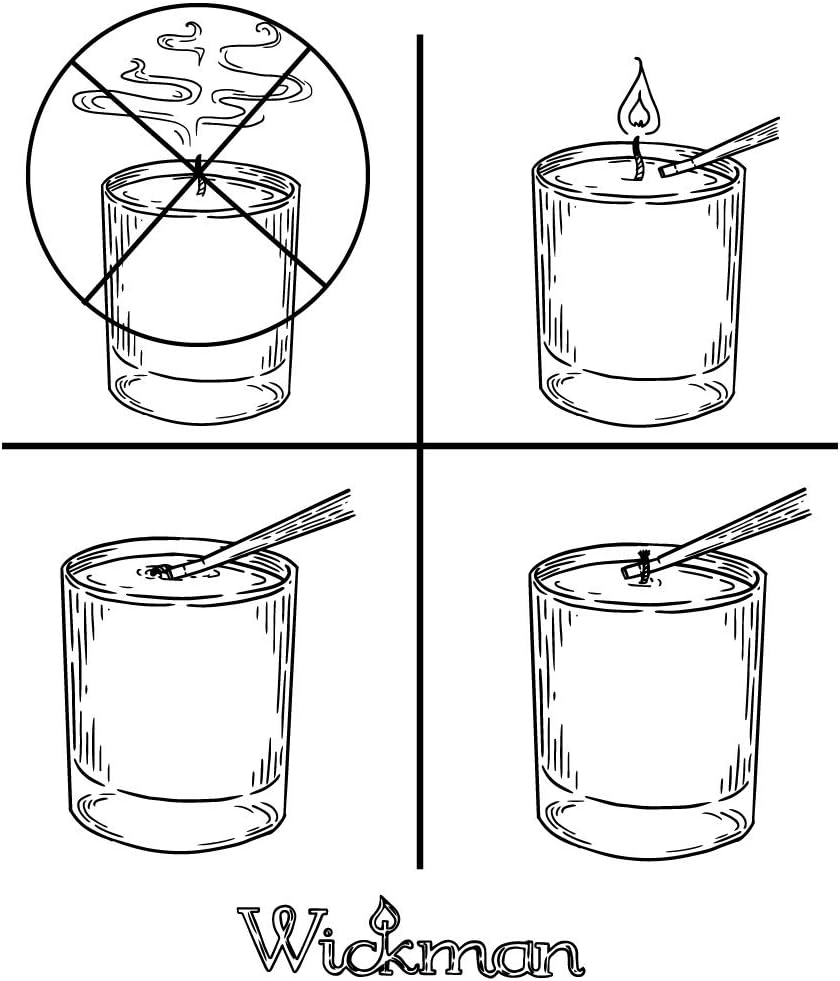 Wickman