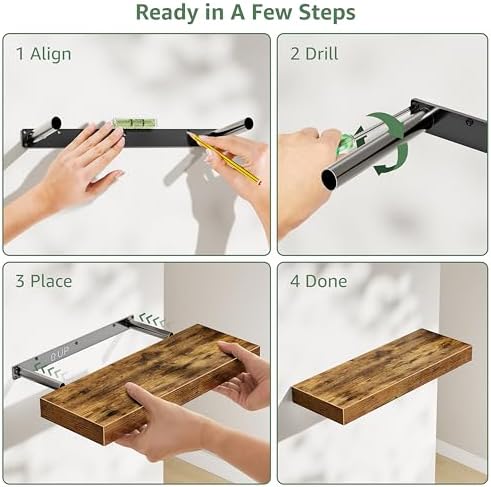 Ready in A Few Steps

1 Align

2 Drill

3 Place

UP

4 Done